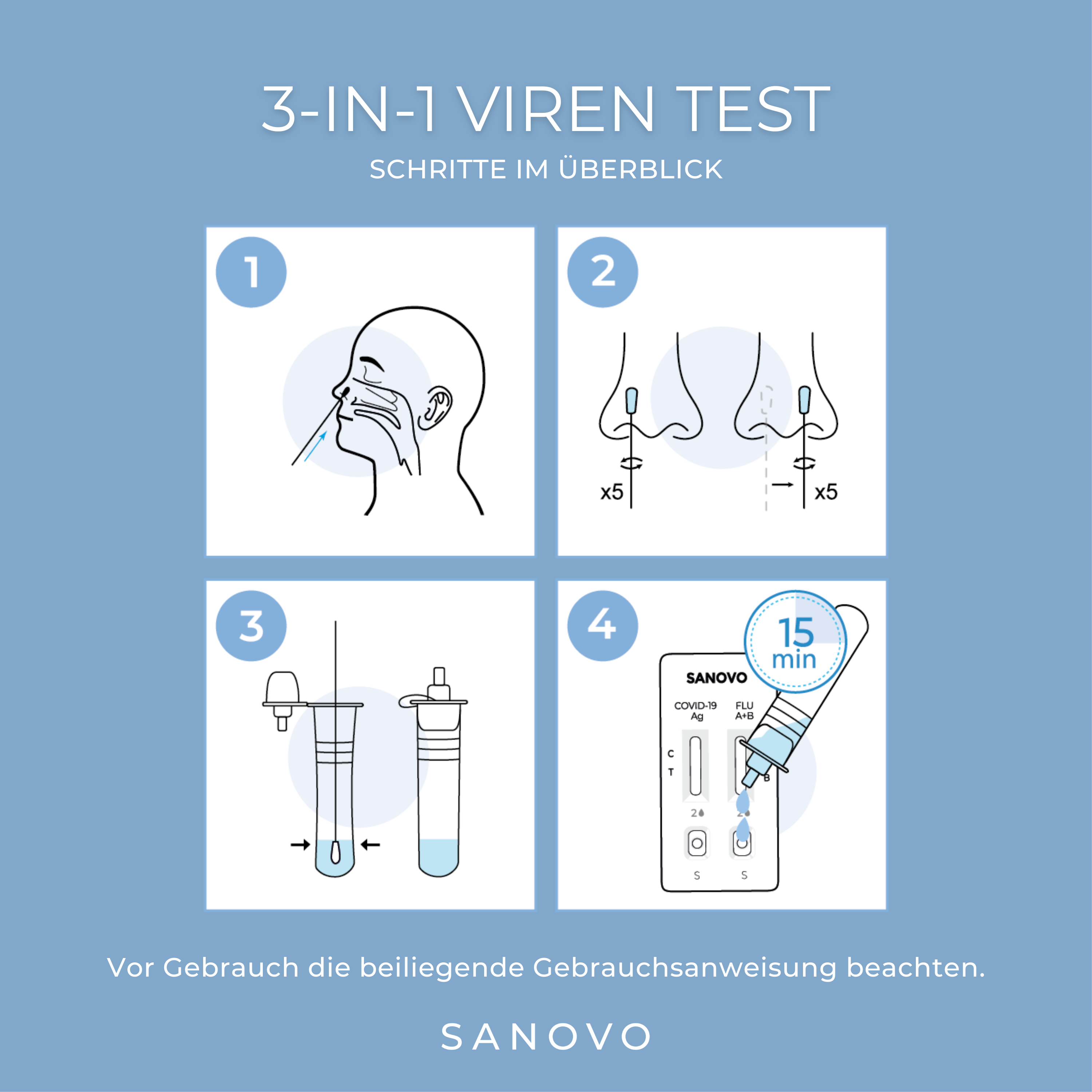 3-IN-1 VIREN TEST

SCHRITTE IM ÜBERBLICK

1

2

x5

x5

3

4

15 min

SANOVO

COVID-19 Ag

FLU A+B

C

T

B

2

2

S

S

Vor Gebrauch die beiliegende Gebrauchsanweisung beachten.

SANOVO