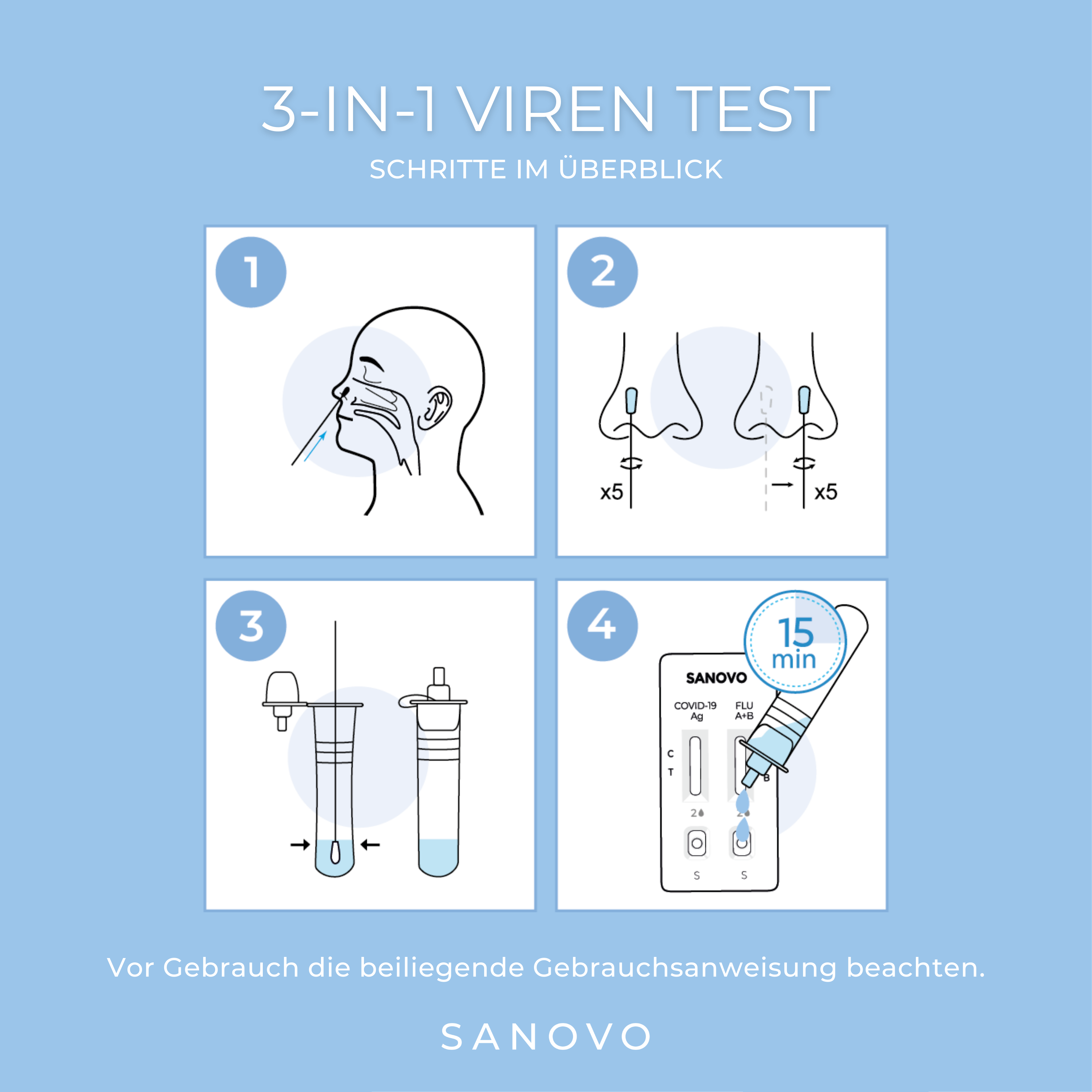 3-IN-1 VIREN TEST

SCHRITTE IM ÜBERBLICK

1

2

x5

x5

3

4

15 min

SANOVO

COVID-19 Ag

FLU A+B

C

T

B

2

2

S

S

Vor Gebrauch die beiliegende Gebrauchsanweisung beachten.

SANOVO